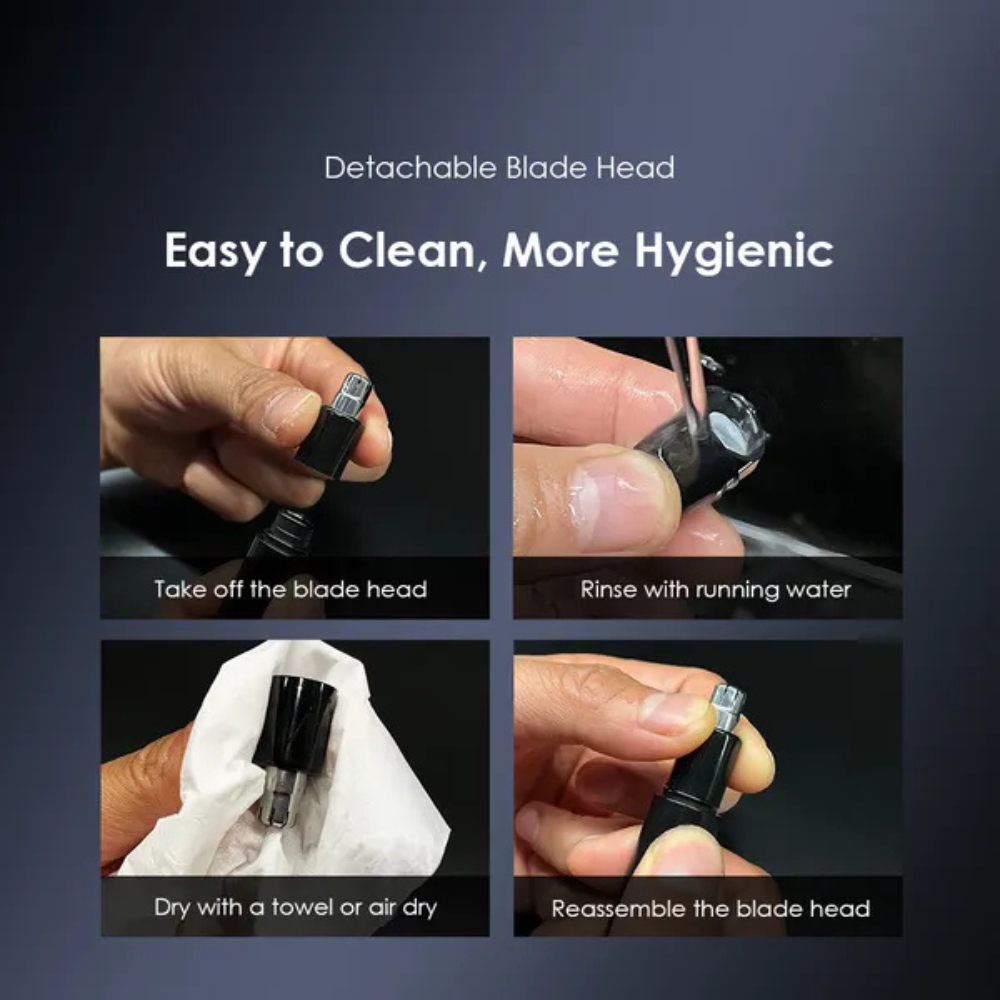 Detachable Blade Head

Easy to Clean, More Hygienic

Take off the blade head

Rinse with running water

Dry with a towel or air dry

Reassemble the blade head